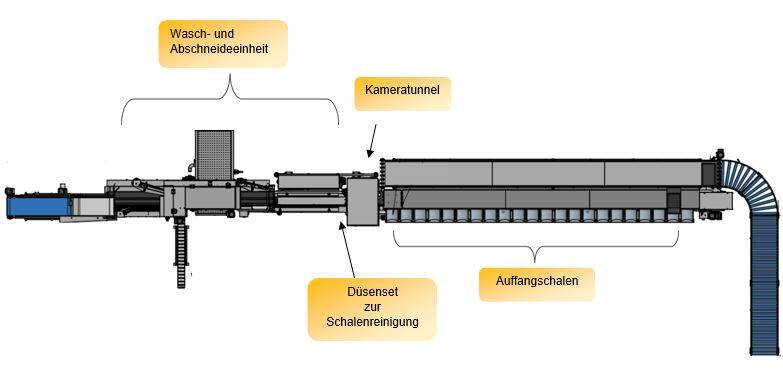 Wasch- und Abschneideeinheit

Kameratunnel

Düsenset zur Schalenreinigung

Auffangschalen